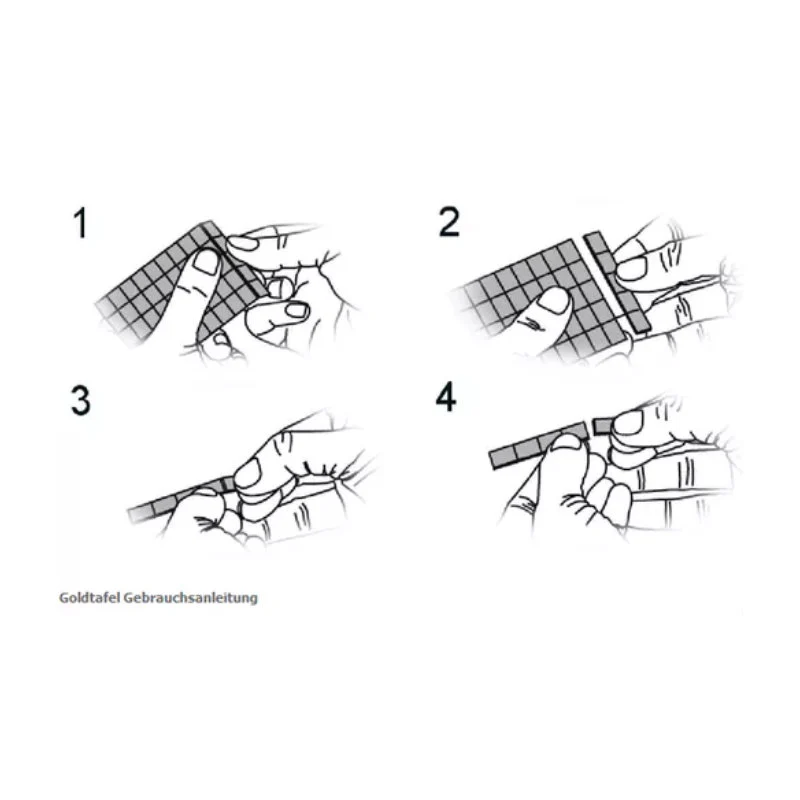 1

2

3

4

Goldtafel Gebrauchsanleitung